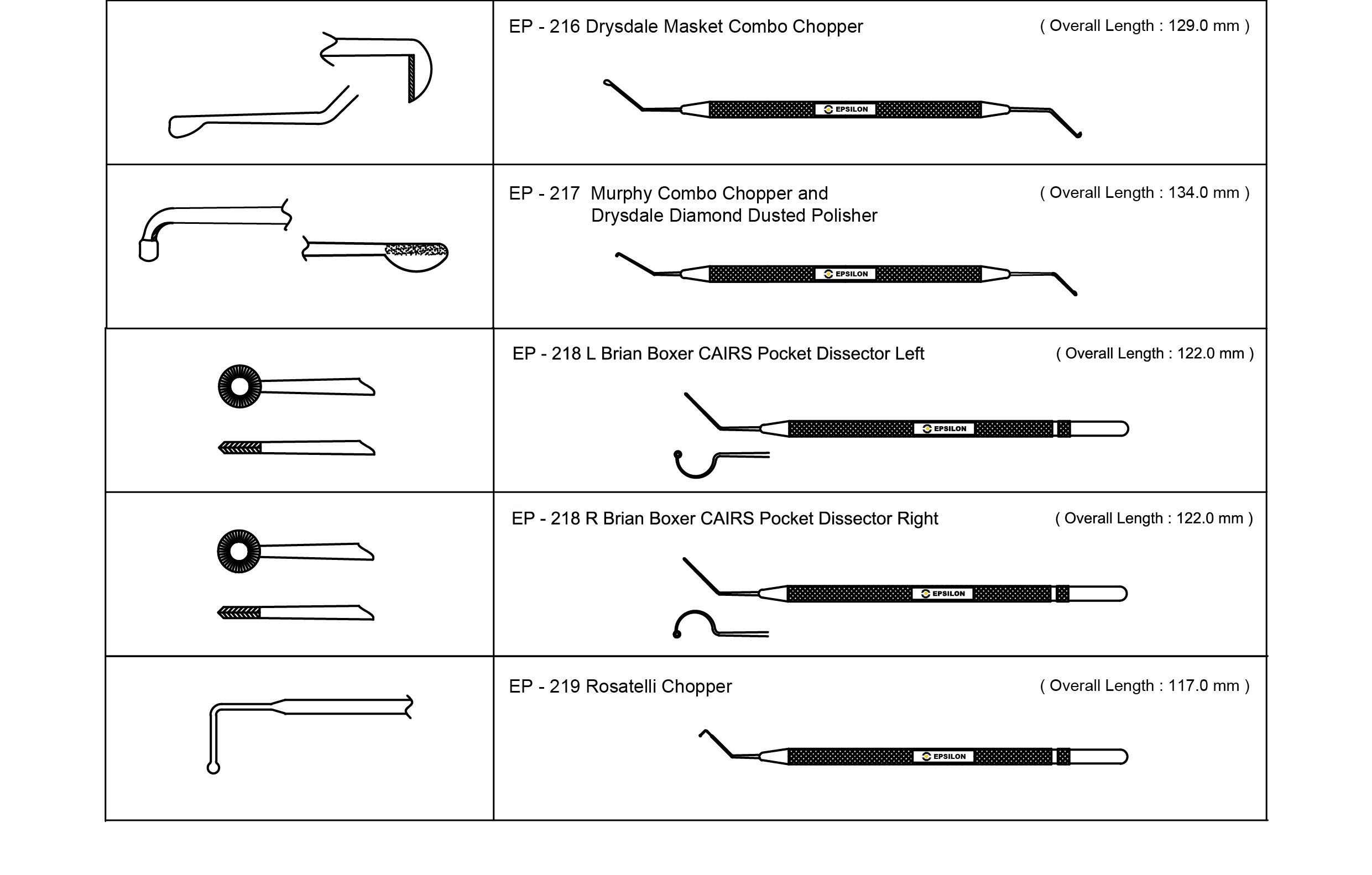 EP - 216 Drysdale Masket Combo Chopper ( Overall Length : 129.0 mm )

EPSILON

EP - 217 Murphy Combo Chopper and Drysdale Diamond Dusted Polisher ( Overall Length : 134.0 mm )

EPSILON

EP - 218 L Brian Boxer CAIRS Pocket Dissector Left ( Overall Length : 122.0 mm )

EPSILON

EP - 218 R Brian Boxer CAIRS Pocket Dissector Right ( Overall Length : 122.0 mm )

EPSILON

EP - 219 Rosatelli Chopper ( Overall Length : 117.0 mm )

EPSILON